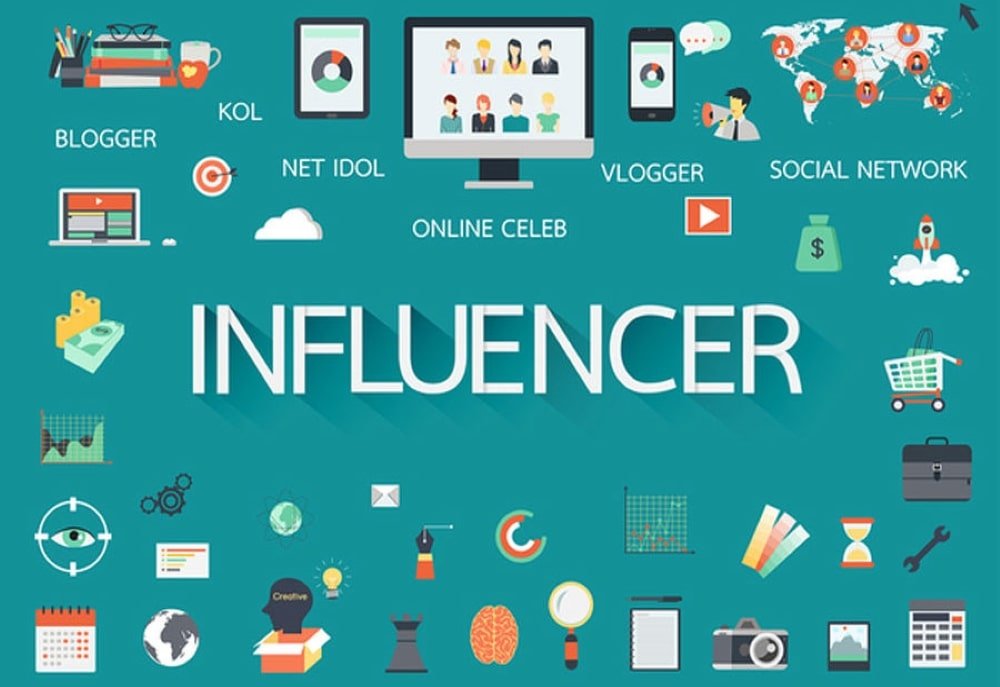 BLOGGER
KOL
NET IDOL
ONLINE CELEB
VLOGGER
SOCIAL NETWORK
$
INFLUENCER
Creative